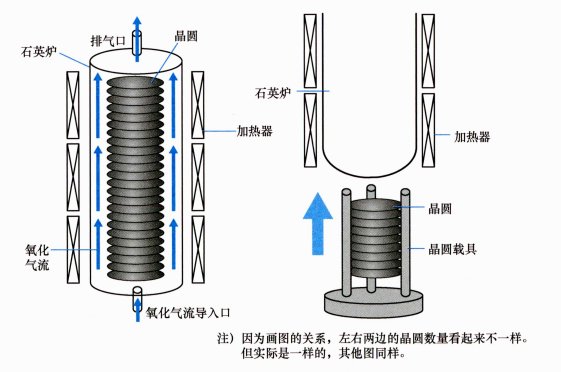 排气口
晶圆
石英炉
加热器
氧化气流
氧化气流导入口

石英炉
加热器
晶圆
晶圆载具

注）因为画图的关系，左右两边的晶圆数量看起来不一样。但实际是一样的，其他图同样。